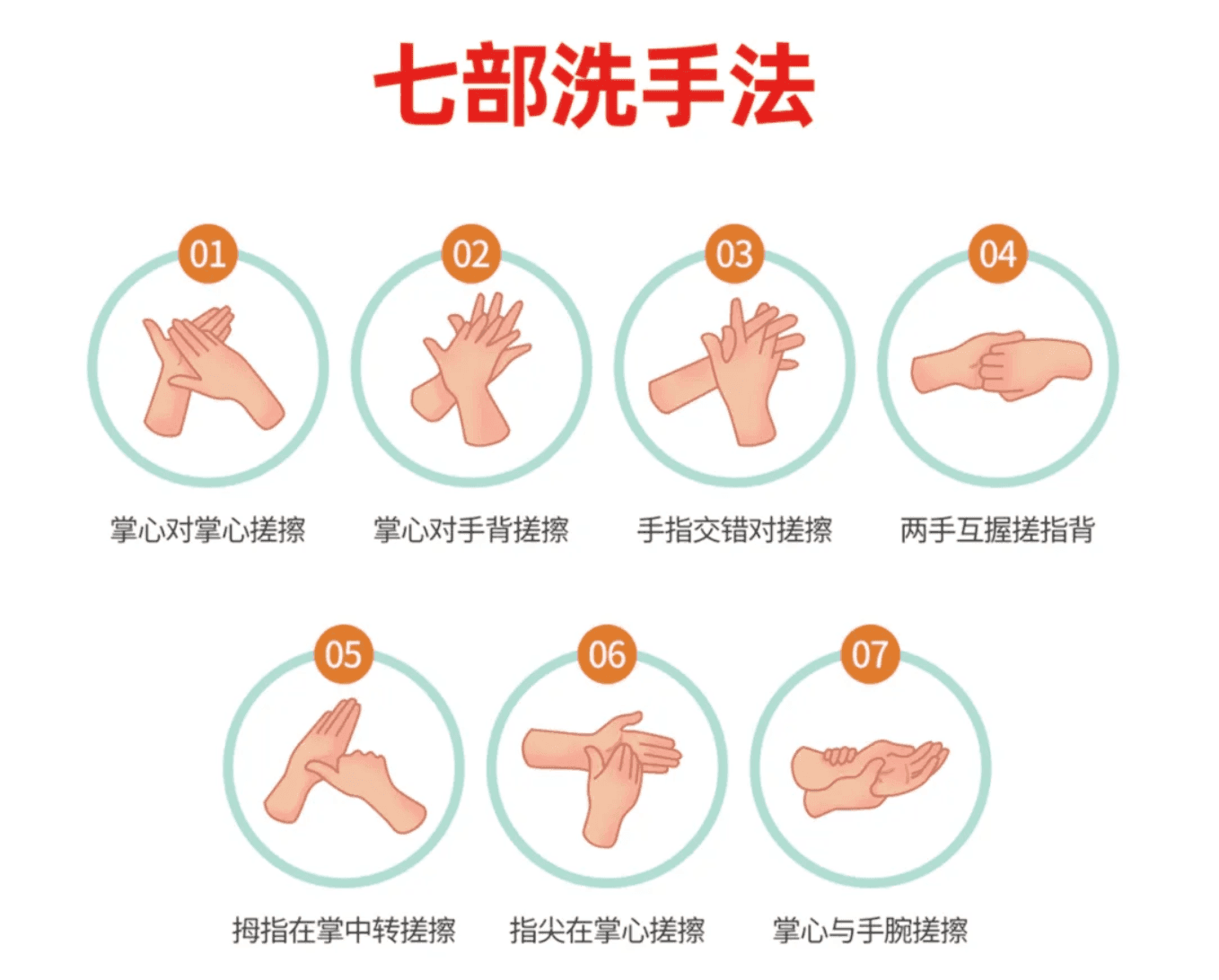 七部洗手法

01
掌心对掌心搓擦

02
掌心对手背搓擦

03
手指交错对搓擦

04
两手互握搓指背

05
拇指在掌中转搓擦

06
指尖在掌心搓擦

07
掌心与手腕搓擦