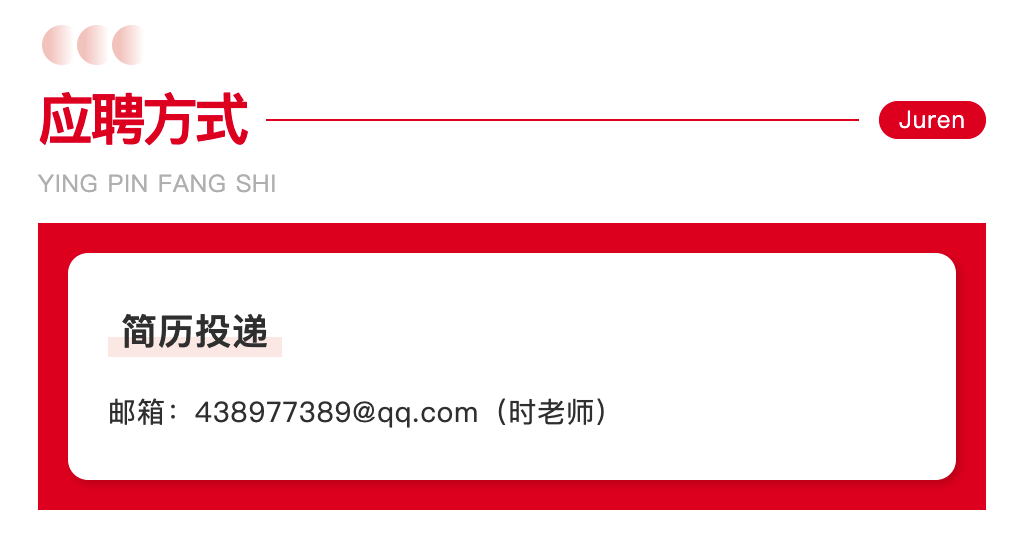 应聘方式

Juren

YING PIN FANG SHI

简历投递

邮箱：438977389@qq.com（时老师）